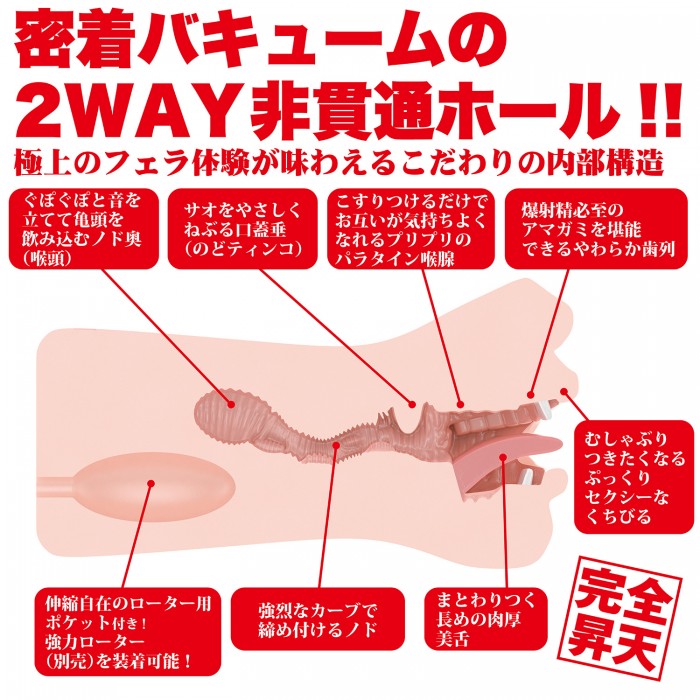 密着バキュームの
2WAY非貫通ホール!!
極上のフェラ体験が味わえるこだわりの内部構造

ぐぽぐぽと音を立てて亀頭を飲み込むノド奥(喉頭)

サオをやさしくねぶる口蓋垂(のどティンコ)

こすりつけるだけでお互いが気持ちよくなれるプリプリのパラタイン喉腺

爆射精必至のアマガミを堪能できるやわらか歯列

むしゃぶりつきたくなるぷっくりセクシーなくちびる

伸縮自在のローター用ポケット付き!強力ローター(別売)を装着可能!

強烈なカーブで締め付けるノド

まとわりつく長めの肉厚美舌

完全昇天