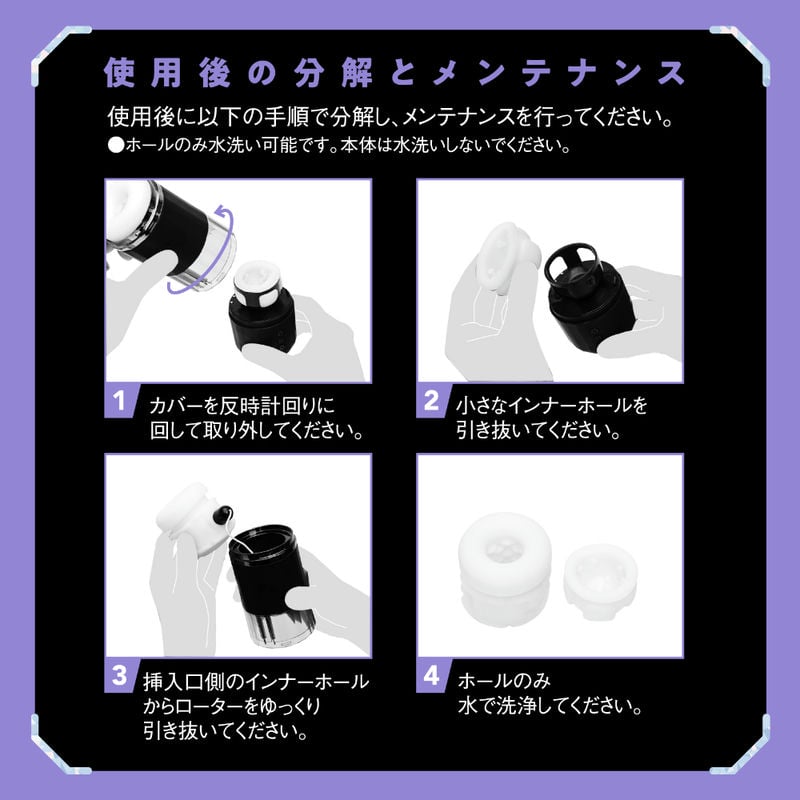 使用後の分解とメンテナンス

使用後に以下の手順で分解し、メンテナンスを行ってください。
●ホールのみ水洗い可能です。本体は水洗いしないでください。

1 カバーを反時計回りに回して取り外してください。

2 小さなインナーホールを引き抜いてください。

3 挿入口側のインナーホールからローターをゆっくり引き抜いてください。

4 ホールのみ水で洗浄してください。