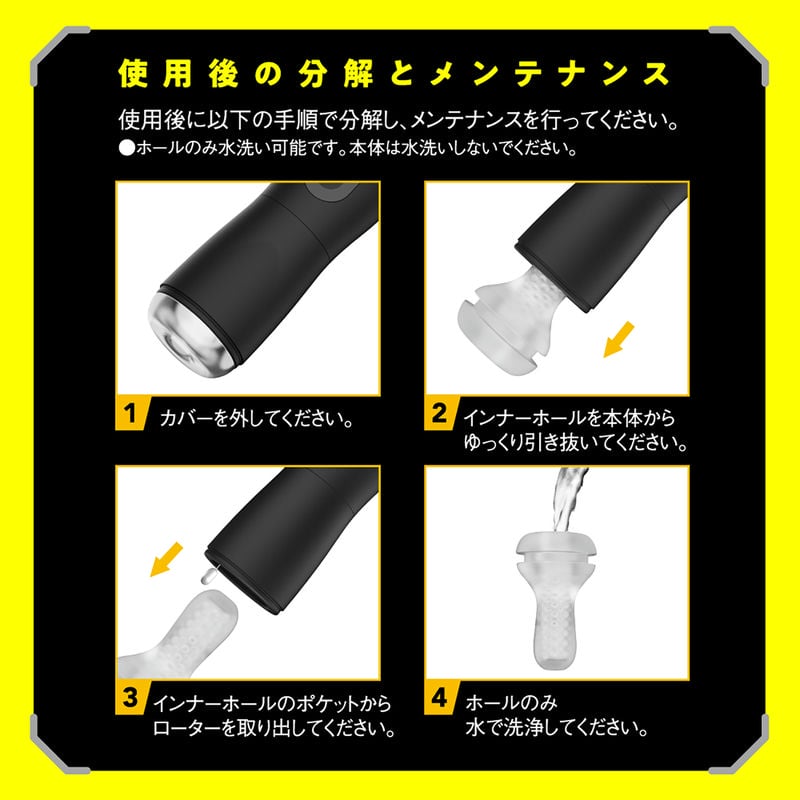 使用後の分解とメンテナンス

使用後に以下の手順で分解し、メンテナンスを行ってください。
●ホールのみ水洗い可能です。本体は水洗いしないでください。

1 カバーを外してください。

2 インナーホールを本体からゆっくり引き抜いてください。

3 インナーホールのポケットからローターを取り出してください。

4 ホールのみ水で洗浄してください。